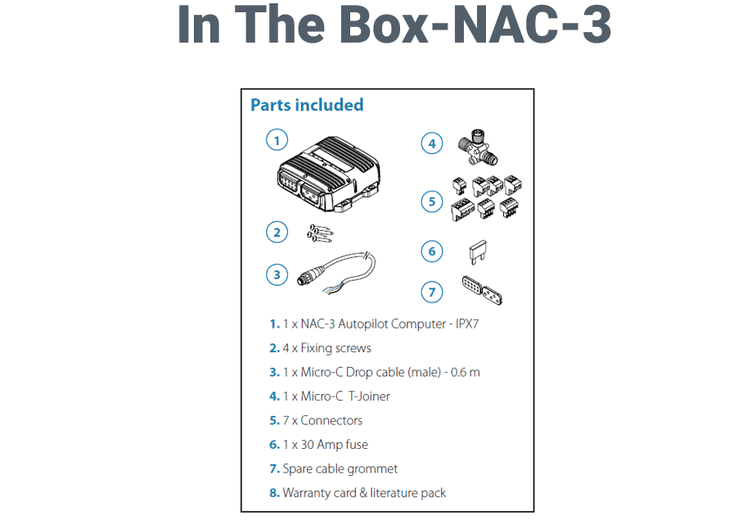 In The Box-NAC-3

Parts included

1

2

3

4

5

6

7

1. 1 x NAC-3 Autopilot Computer - IPX7
2. 4 x Fixing screws
3. 1 x Micro-C Drop cable (male) - 0.6 m
4. 1 x Micro-C T-Joiner
5. 7 x Connectors
6. 1 x 30 Amp fuse
7. Spare cable grommet
8. Warranty card & literature pack