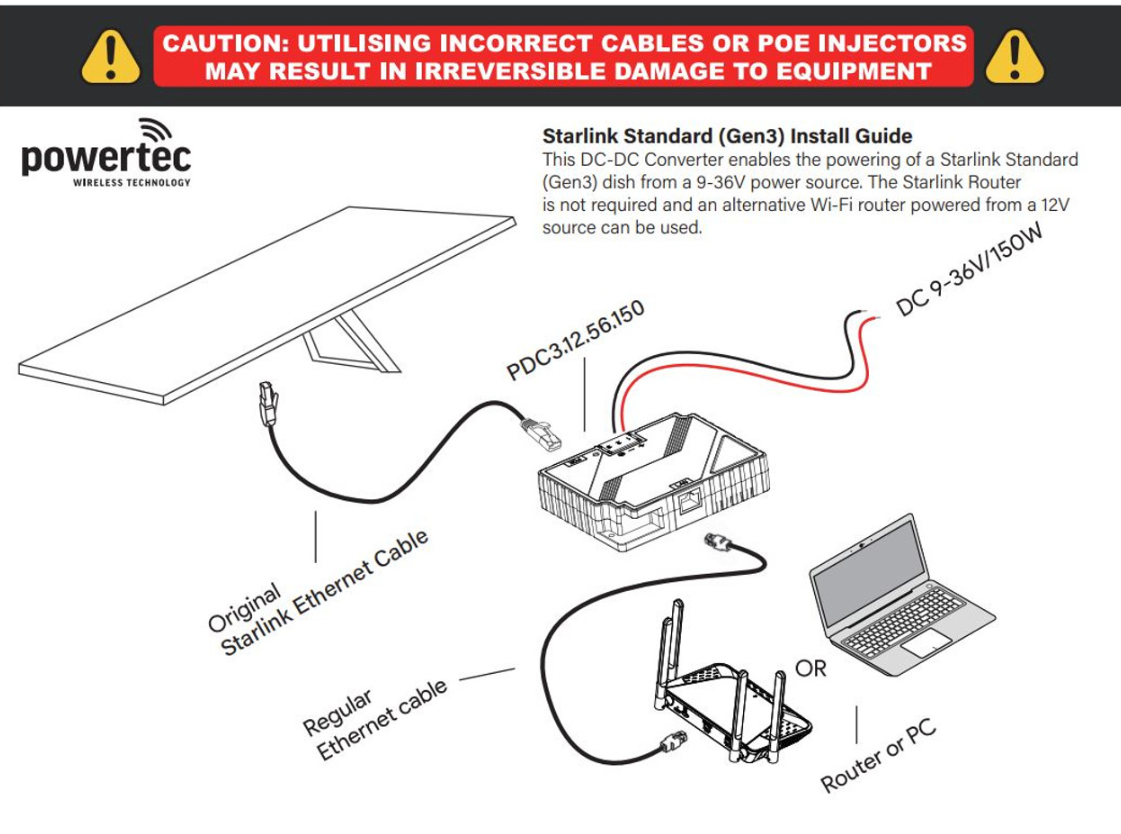 CAUTION: UTILISING INCORRECT CABLES OR POE INJECTORS MAY RESULT IN IRREVERSIBLE DAMAGE TO EQUIPMENT

powertec
WIRELESS TECHNOLOGY

Starlink Standard (Gen3) Install Guide
This DC-DC Converter enables the powering of a Starlink Standard (Gen3) dish from a 9-36V power source. The Starlink Router is not required and an alternative Wi-Fi router powered from a 12V source can be used.

DC 9-36V/150W

PDC3.12.56.150

Original Starlink Ethernet Cable

Regular Ethernet cable

OR

Router or PC